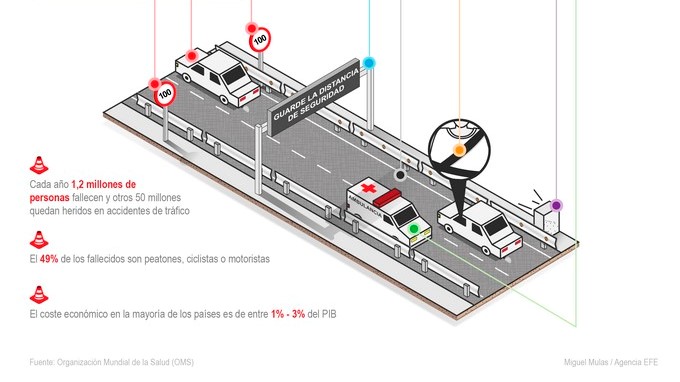 100

100

GUARDE LA DISTANCIA DE SEGURIDAD

AMBULANCIA

Cada año 1,2 millones de personas fallecen y otros 50 millones quedan heridos en accidentes de tráfico

El 49% de los fallecidos son peatones, ciclistas o motoristas

El coste económico en la mayoría de los países es de entre 1% - 3% del PIB

Fuente: Organización Mundial de la Salud (OMS)

Miguel Mulas / Agencia EFE